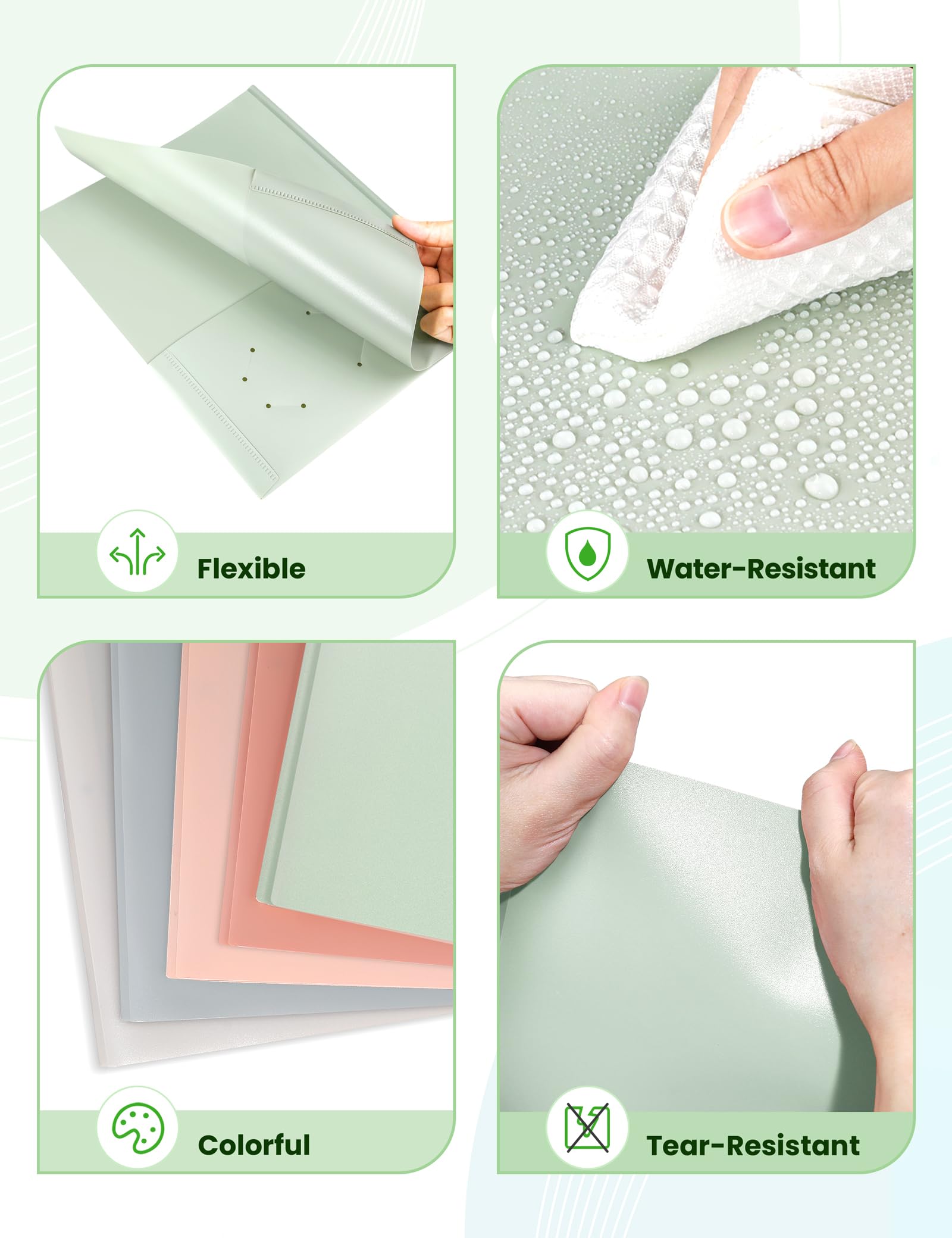 Flexible

Water-Resistant

Colorful

Tear-Resistant