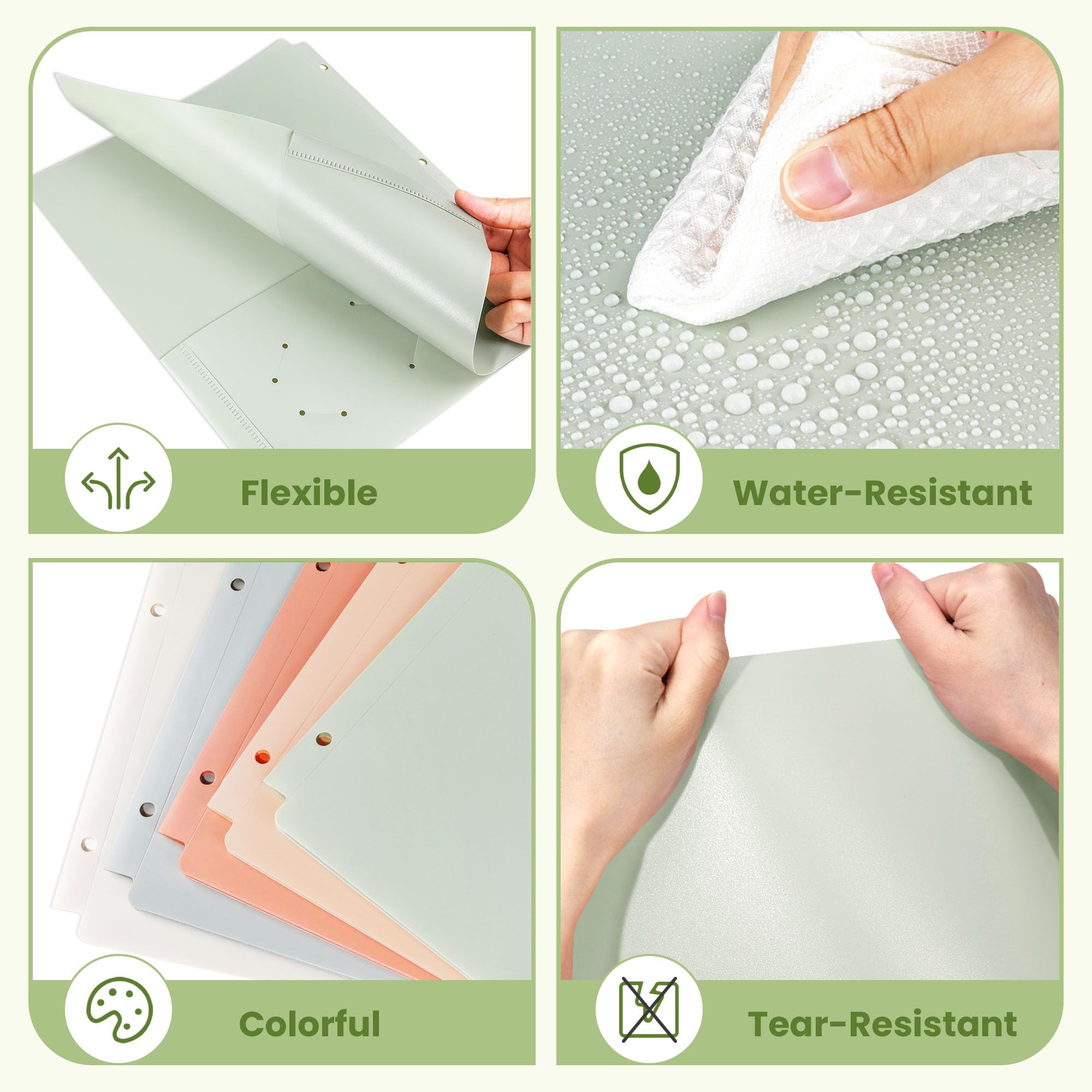 Flexible

Water-Resistant

Colorful

Tear-Resistant